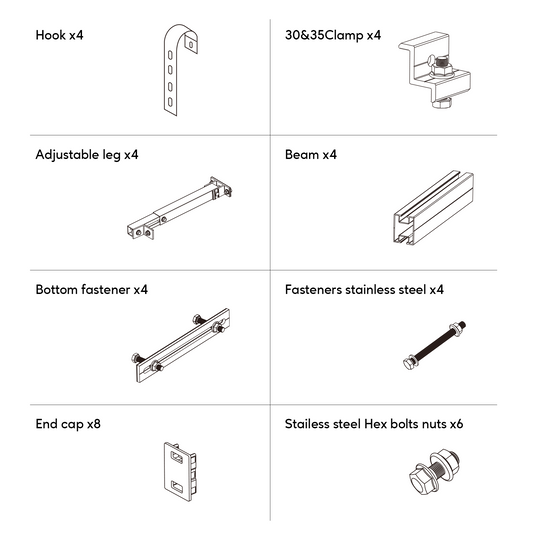 Hook x4

30&35Clamp x4

Adjustable leg x4

Beam x4

Bottom fastener x4

Fasteners stainless steel x4

End cap x8

Stailess steel Hex bolts nuts x6